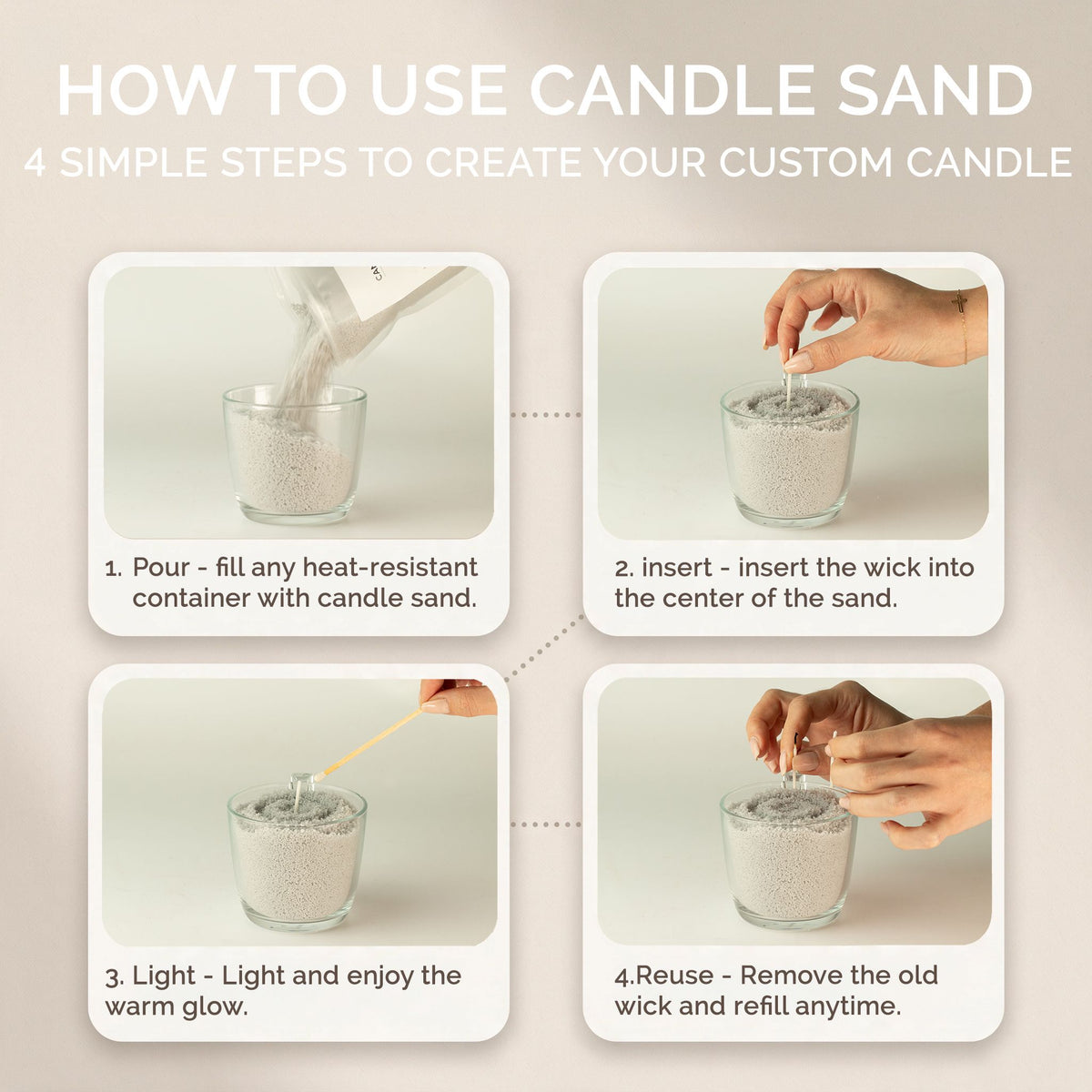 HOW TO USE CANDLE SAND
4 SIMPLE STEPS TO CREATE YOUR CUSTOM CANDLE

1. Pour - fill any heat-resistant container with candle sand.

2. insert - insert the wick into the center of the sand.

3. Light - Light and enjoy the warm glow.

4.Reuse - Remove the old wick and refill anytime.